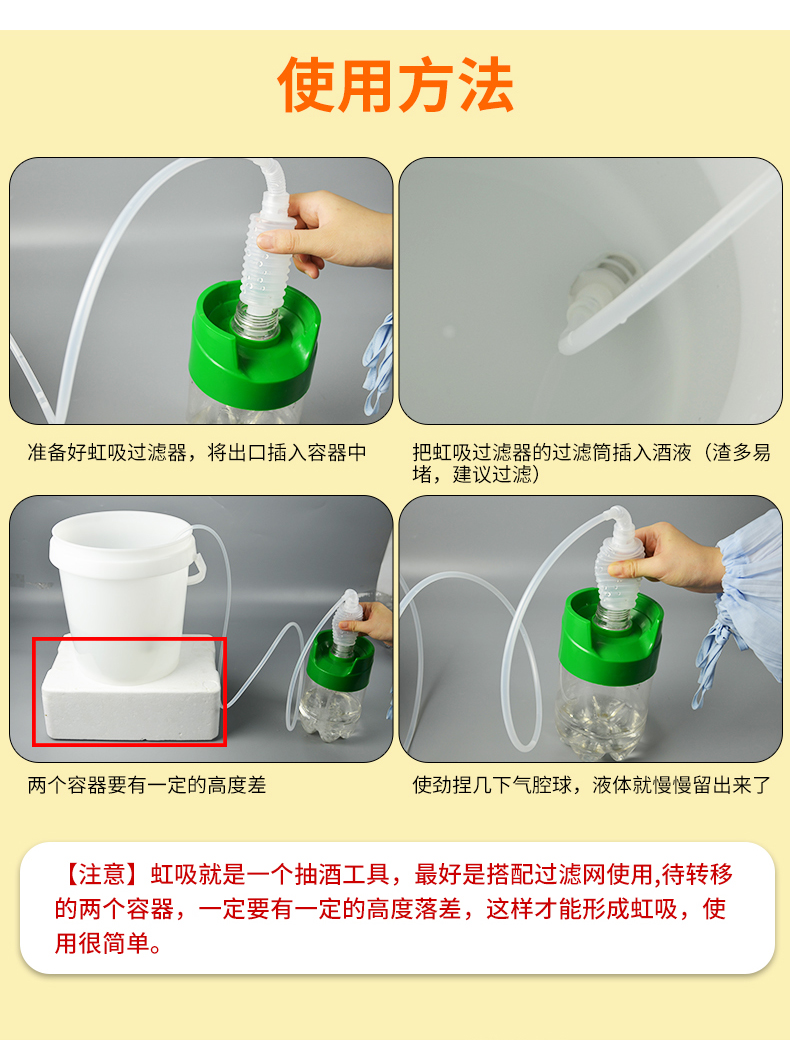 使用方法

准备好虹吸过滤器，将出口插入容器中

把虹吸过滤器的过滤筒插入酒液（渣多易堵，建议过滤）

两个容器要有一定的高度差

使劲捏几下气腔球，液体就慢慢留出来了

【注意】虹吸就是一个抽酒工具，最好是搭配过滤网使用,待转移的两个容器，一定要有一定的高度落差，这样才能形成虹吸，使用很简单。