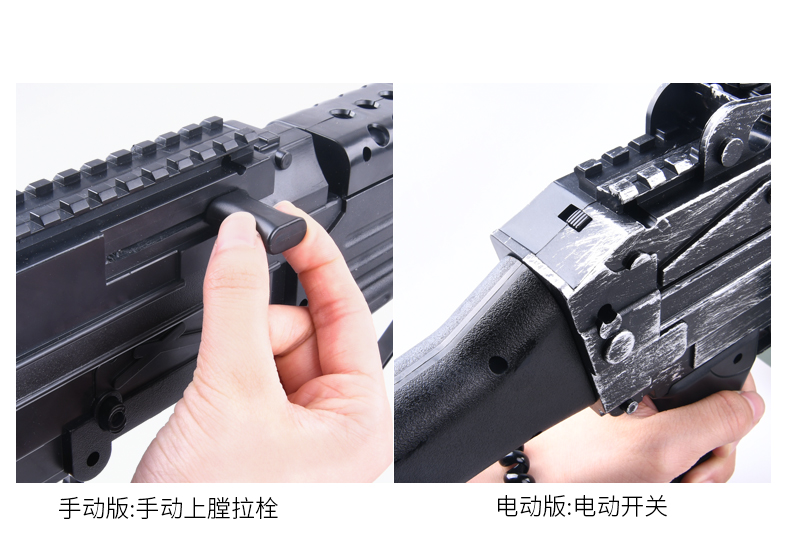 手动版:手动上膛拉栓

电动版:电动开关