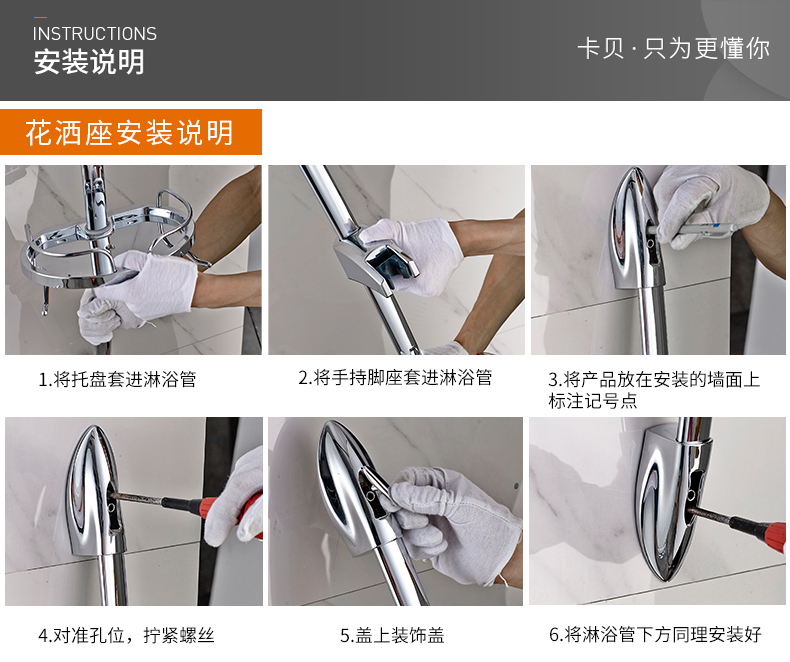 INSTRUCTIONS
安装说明

卡贝 · 只为更懂你

花洒座安装说明

1.将托盘套进淋浴管

2.将手持脚座套进淋浴管

3.将产品放在安装的墙面上标注记号点

4.对准孔位，拧紧螺丝

5.盖上装饰盖

6.将淋浴管下方同理安装好