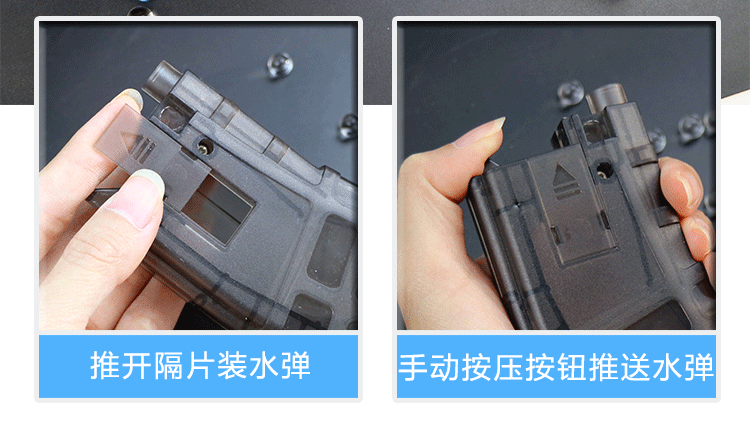 推开隔片装水弹

手动按压按钮推送水弹