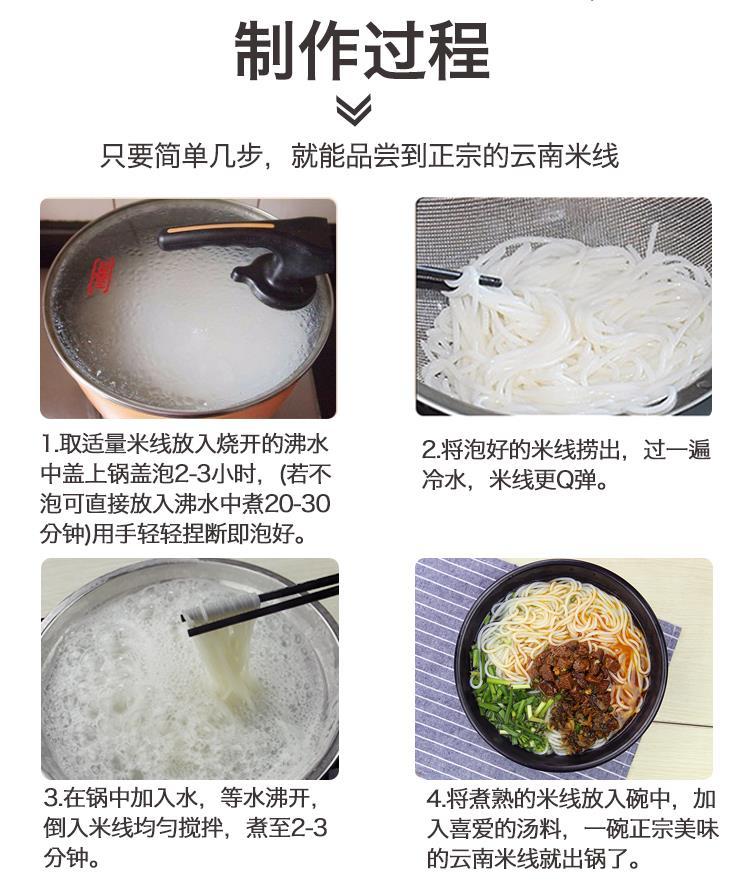 制作过程

只要简单几步，就能品尝到正宗的云南米线

1.取适量米线放入烧开的沸水中盖上锅盖泡2-3小时，(若不泡可直接放入沸水中煮20-30分钟)用手轻轻捏断即泡好。

2.将泡好的米线捞出，过一遍冷水，米线更Q弹。

3.在锅中加入水，等水沸开，倒入米线均匀搅拌，煮至2-3分钟。

4.将煮熟的米线放入碗中，加入喜爱的汤料，一碗正宗美味的云南米线就出锅了。