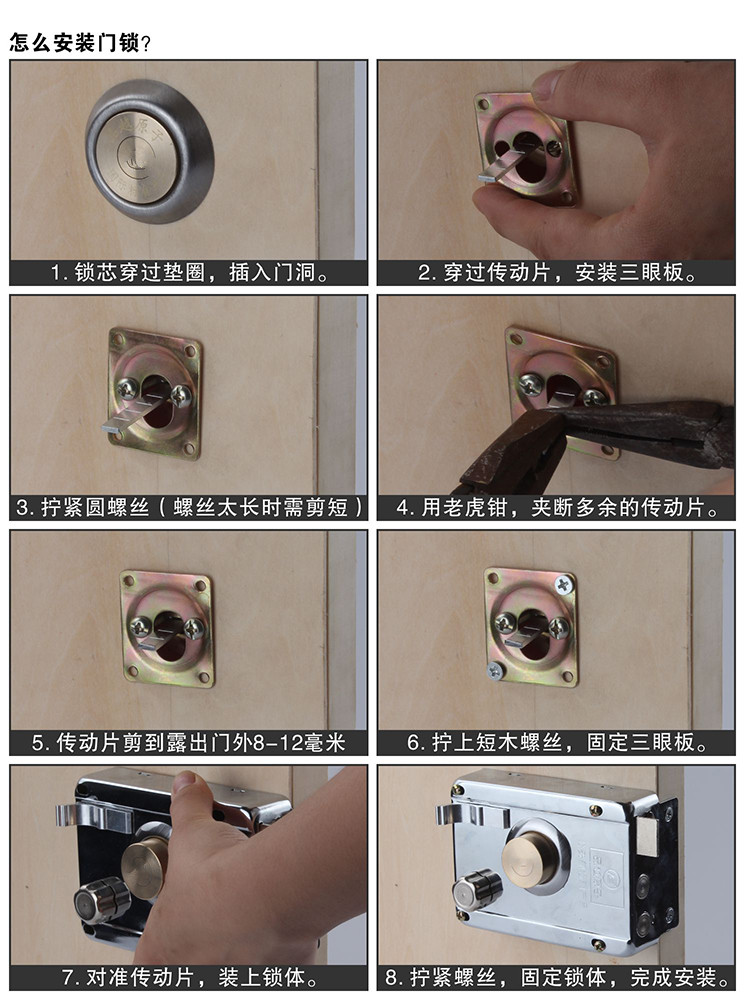 怎么安装门锁?

1. 锁芯穿过垫圈，插入门洞。

2. 穿过传动片，安装三眼板。

3. 拧紧圆螺丝（螺丝太长时需剪短）

4. 用老虎钳，夹断多余的传动片。

5. 传动片剪到露出门外8-12毫米

6. 拧上短木螺丝，固定三眼板。

7. 对准传动片，装上锁体。

8. 拧紧螺丝，固定锁体，完成安装。