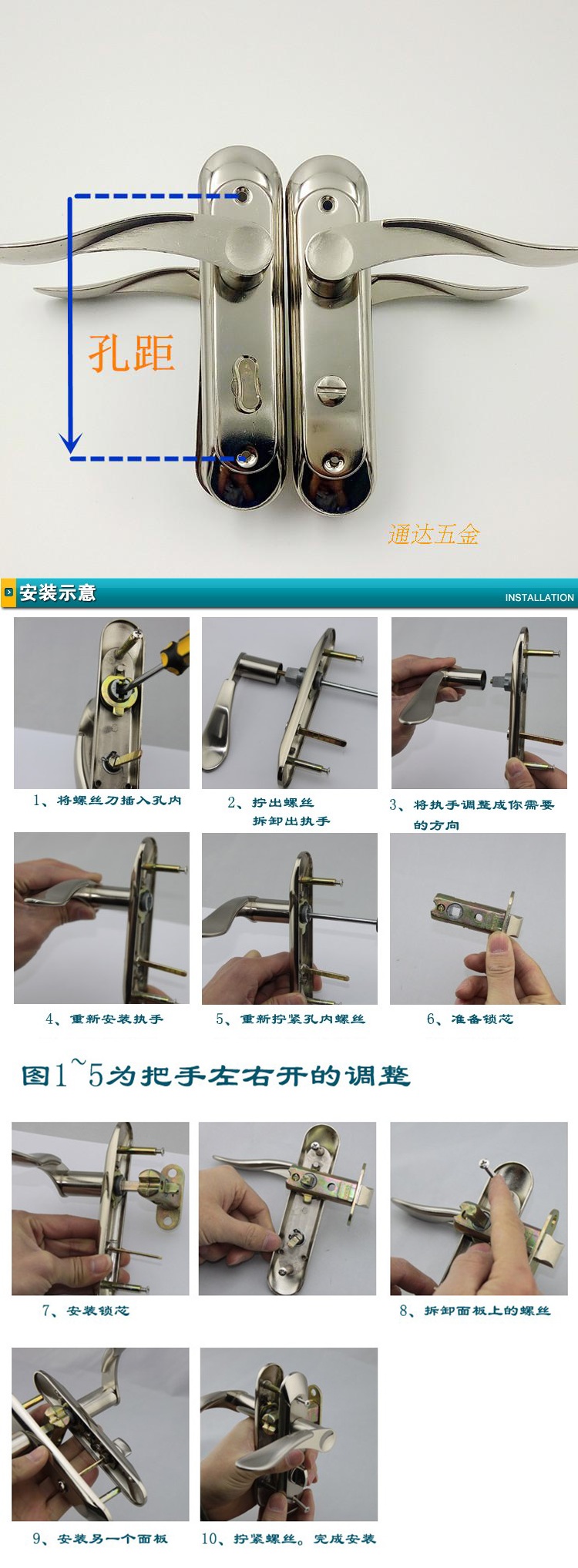 孔距

通达五金

安装示意

INSTALLATION

1、将螺丝刀插入孔内

2、拧出螺丝
拆卸出执手

3、将执手调整成你需要的方向

4、重新安装执手

5、重新拧紧孔内螺丝

6、准备锁芯

图1~5为把手左右开的调整

7、安装锁芯

8、拆卸面板上的螺丝

9、安装另一个面板

10、拧紧螺丝。完成安装